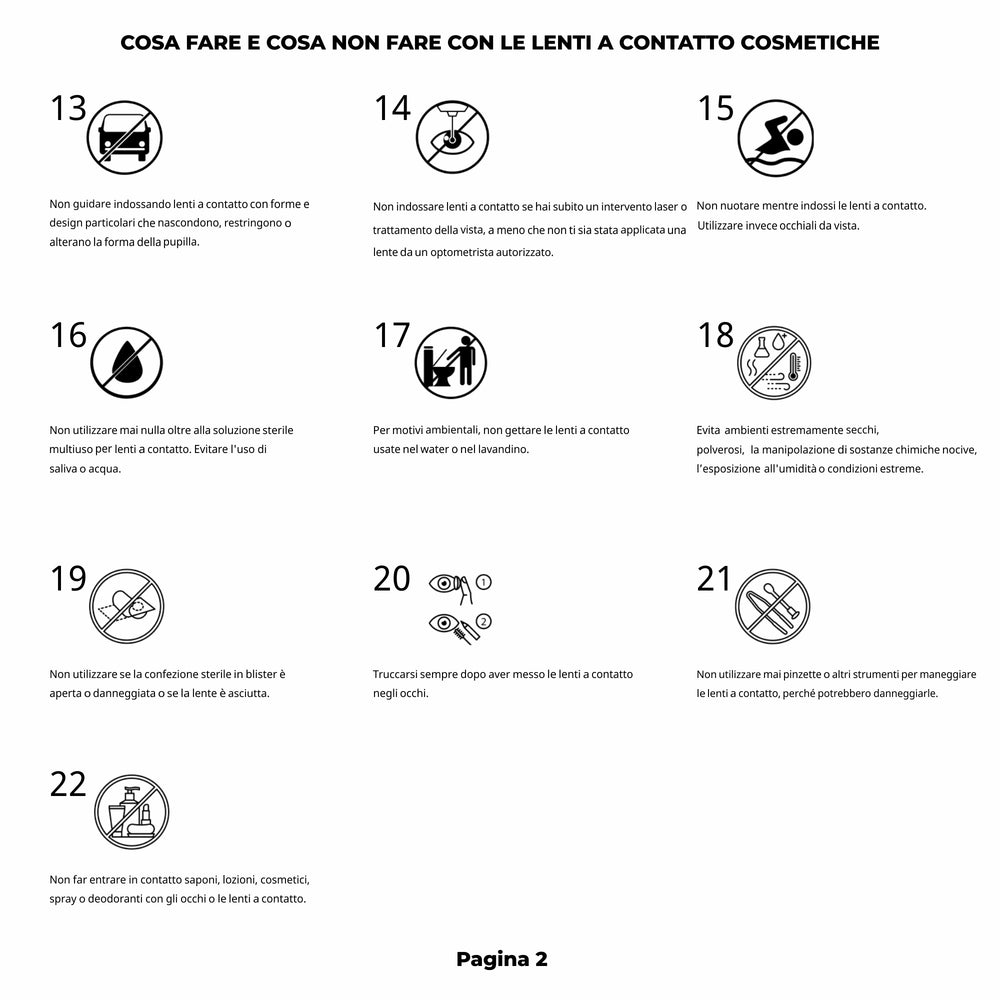 COSA FARE E COSA NON FARE CON LE LENTI A CONTATTO COSMETICHE

13

Non guidare indossando lenti a contatto con forme e design particolari che nascondono, restringono o alterano la forma della pupilla.

14

Non indossare lenti a contatto se hai subito un intervento laser o trattamento della vista, a meno che non ti sia stata applicata una lente da un optometrista autorizzato.

15

Non nuotare mentre indossi le lenti a contatto. Utilizzare invece occhiali da vista.

16

Non utilizzare mai nulla oltre alla soluzione sterile multiuso per lenti a contatto. Evitare l'uso di saliva o acqua.

17

Per motivi ambientali, non gettare le lenti a contatto usate nel water o nel lavandino.

18

Evita ambienti estremamente secchi, polverosi, la manipolazione di sostanze chimiche nocive, l'esposizione all'umidità o condizioni estreme.

19

Non utilizzare se la confezione sterile in blister è aperta o danneggiata o se la lente è asciutta.

20

1

2

Truccarsi sempre dopo aver messo le lenti a contatto negli occhi.

21

Non utilizzare mai pinzette o altri strumenti per maneggiare le lenti a contatto, perché potrebbero danneggiarle.

22

Non far entrare in contatto saponi, lozioni, cosmetici, spray o deodoranti con gli occhi o le lenti a contatto.

Pagina 2