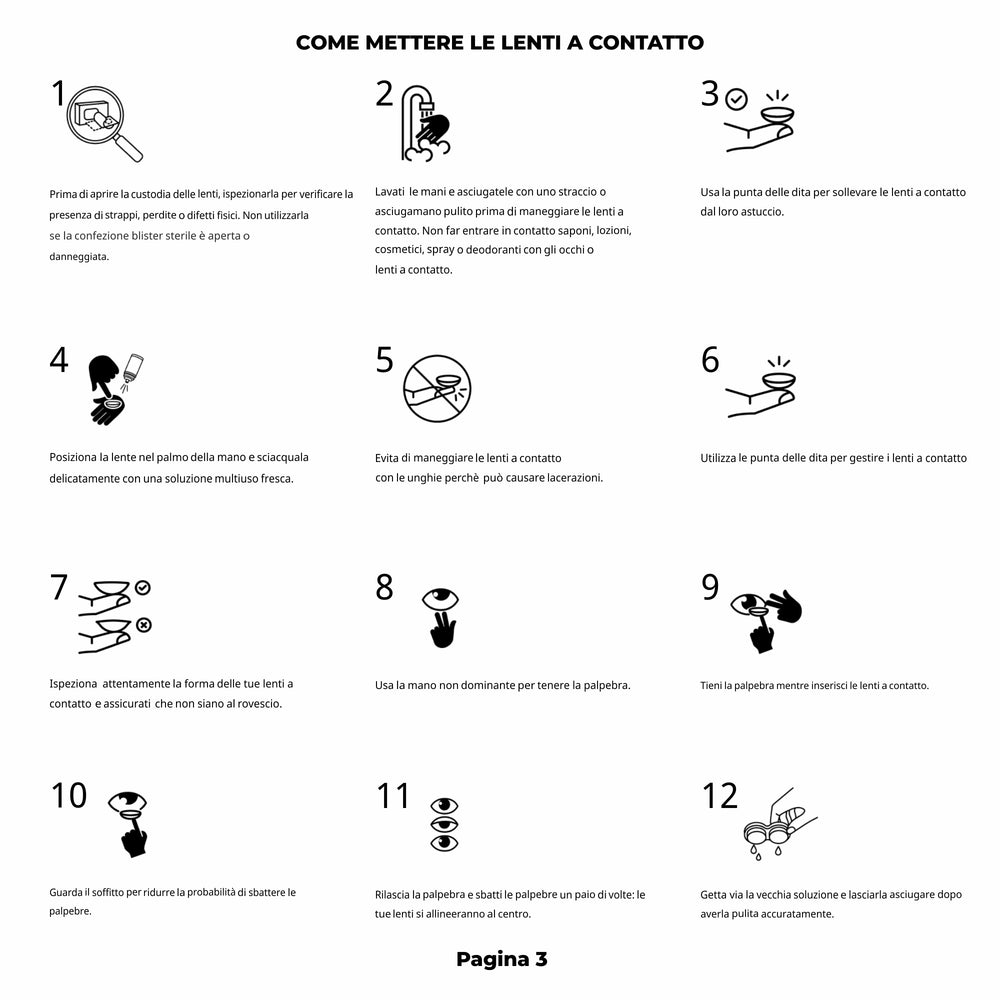 COME METTERE LE LENTI A CONTATTO

1

Prima di aprire la custodia delle lenti, ispezionarla per verificare la presenza di strappi, perdite o difetti fisici. Non utilizzarla se la confezione blister sterile è aperta o danneggiata.

2

Lavati le mani e asciugatele con uno straccio o asciugamano pulito prima di maneggiare le lenti a contatto. Non far entrare in contatto saponi, lozioni, cosmetici, spray o deodoranti con gli occhi o lenti a contatto.

3

Usa la punta delle dita per sollevare le lenti a contatto dal loro astuccio.

4

Posiziona la lente nel palmo della mano e sciacquala delicatamente con una soluzione multiuso fresca.

5

Evita di maneggiare le lenti a contatto con le unghie perchè può causare lacerazioni.

6

Utilizza le punta delle dita per gestire i lenti a contatto

7

Ispeziona attentamente la forma delle tue lenti a contatto e assicurati che non siano al rovescio.

8

Usa la mano non dominante per tenere la palpebra.

9

Tieni la palpebra mentre inserisci le lenti a contatto.

10

Guarda il soffitto per ridurre la probabilità di sbattere le palpebre.

11

Rilascia la palpebra e sbatti le palpebre un paio di volte: le tue lenti si allineeranno al centro.

12

Getta via la vecchia soluzione e lasciarla asciugare dopo averla pulita accuratamente.

Pagina 3